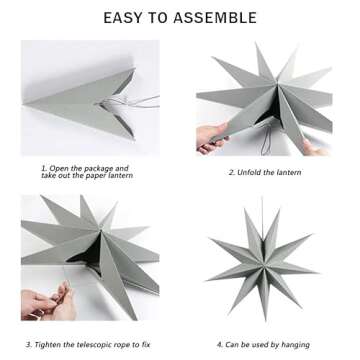 EASY TO ASSEMBLE

1. Open the package and take out the paper lantern

2. Unfold the lantern

3. Tighten the telescopic rope to fix

4. Can be used by hanging