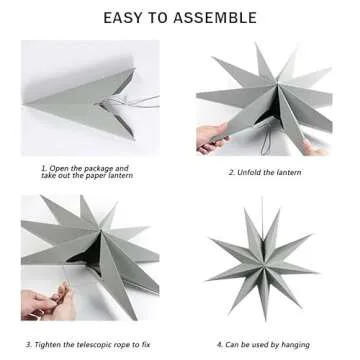 EASY TO ASSEMBLE

1. Open the package and take out the paper lantern

2. Unfold the lantern

3. Tighten the telescopic rope to fix

4. Can be used by hanging