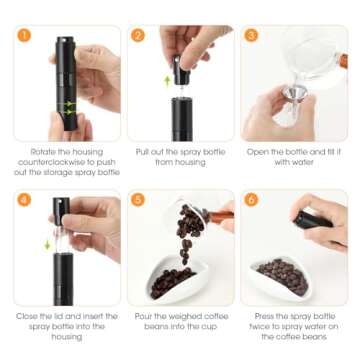 1

Rotate the housing counterclockwise to push out the storage spray bottle

2

Pull out the spray bottle from housing

3

Open the bottle and fill it with water

4

Close the lid and insert the spray bottle into the housing

5

Pour the weighed coffee beans into the cup

6

Press the spray bottle twice to spray water on the coffee beans