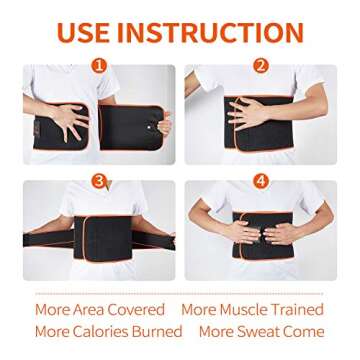 USE INSTRUCTION

1

2

3

4

More Area Covered More Muscle Trained
More Calories Burned More Sweat Come