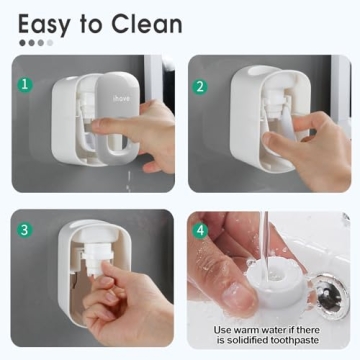 Easy to Clean

1

ihave

2

3

4

Use warm water if there is solidified toothpaste