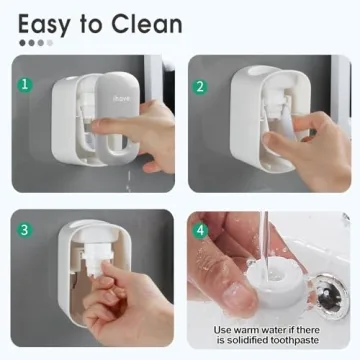 Easy to Clean

1

ihave

2

3

4

Use warm water if there is solidified toothpaste