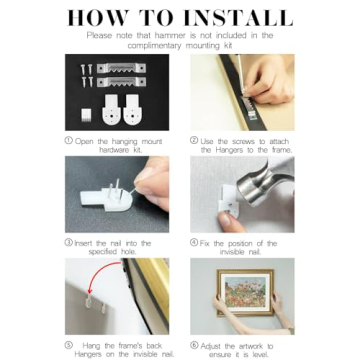 HOW TO INSTALL

Please note that hammer is not included in the complimentary mounting kit

① Open the hanging mount hardware kit.

② Use the screws to attach the Hangers to the frame.

③ Insert the nail into the specified hole.

④ Fix the position of the invisible nail.

⑤ Hang the frame's back Hangers on the invisible nail.

⑥ Adjust the artwork to ensure it is level.