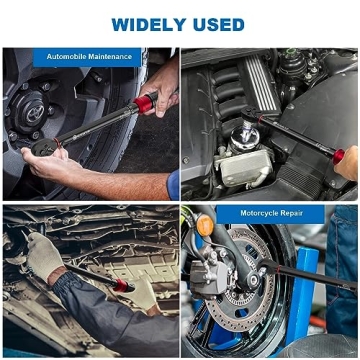 WIDELY USED

Automobile Maintenance

Motorcycle Repair