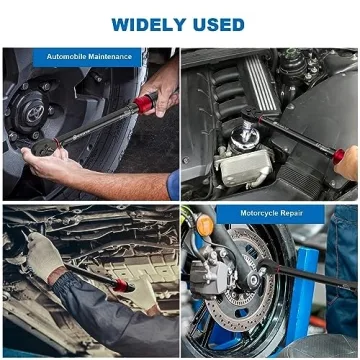 WIDELY USED

Automobile Maintenance

Motorcycle Repair