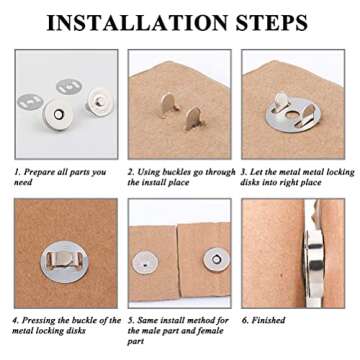 INSTALLATION STEPS

1. Prepare all parts you need

2. Using buckles go through the install place

3. Let the metal metal locking disks into right place

4. Pressing the buckle of the metal locking disks

5. Same install method for the male part and female part

6. Finished