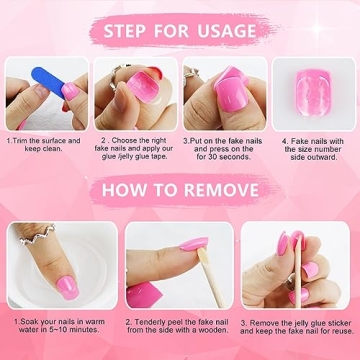 STEP FOR USAGE

1.Trim the surface and keep clean.

2 . Choose the right fake nails and apply our glue /jelly glue tape.

3.Put on the fake nails and press on the for 30 seconds.

4. Fake nails with the size number side outward.

HOW TO REMOVE

1.Soak your nails in warm water in 5~10 minutes.

2. Tenderly peel the fake nail from the side with a wooden.

3. Remove the jelly glue sticker and keep the fake nail for reuse.