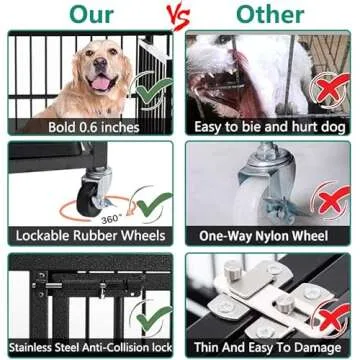 Our VS Other

Bold 0.6 inches

Easy to bie and hurt dog

360°

Lockable Rubber Wheels

One-Way Nylon Wheel

Stainless Steel Anti-Collision lock

Thin And Easy To Damage