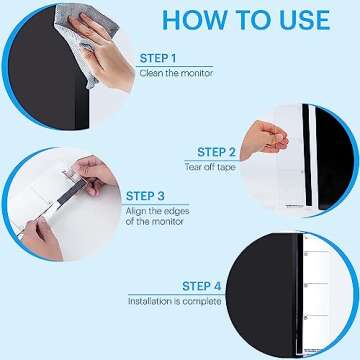 HOW TO USE

STEP 1
Clean the monitor

STEP 2
Tear off tape

STEP 3
Align the edges of the monitor

STEP 4
Installation is complete