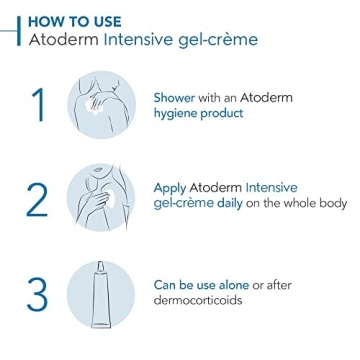 HOW TO USE
Atoderm Intensive gel-crème

1

Shower with an Atoderm hygiene product

2

Apply Atoderm Intensive gel-crème daily on the whole body

3

Can be use alone or after dermocorticoids