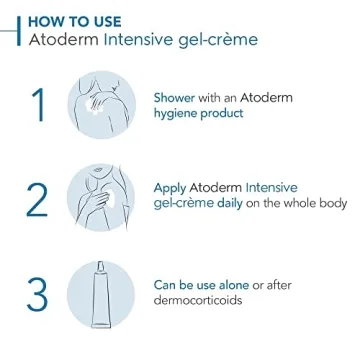 HOW TO USE
Atoderm Intensive gel-crème

1

Shower with an Atoderm hygiene product

2

Apply Atoderm Intensive gel-crème daily on the whole body

3

Can be use alone or after dermocorticoids