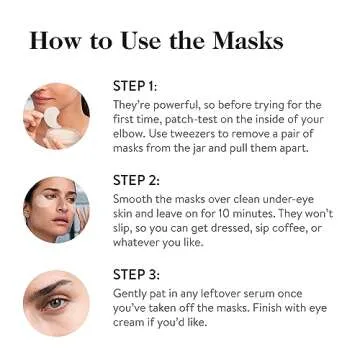 How to Use the Masks

STEP 1:
They're powerful, so before trying for the first time, patch-test on the inside of your elbow. Use tweezers to remove a pair of masks from the jar and pull them apart.

STEP 2:
Smooth the masks over clean under-eye skin and leave on for 10 minutes. They won't slip, so you can get dressed, sip coffee, or whatever you like.

STEP 3:
Gently pat in any leftover serum once you've taken off the masks. Finish with eye cream if you'd like.