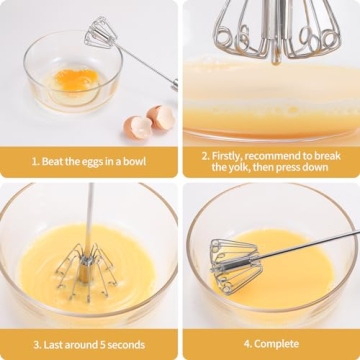 1. Beat the eggs in a bowl

2. Firstly, recommend to break the yolk, then press down

3. Last around 5 seconds

4. Complete