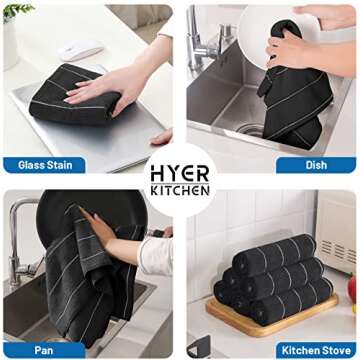 Glass Stain

Dish

HYER
KITCHEN

Pan

Kitchen Stove