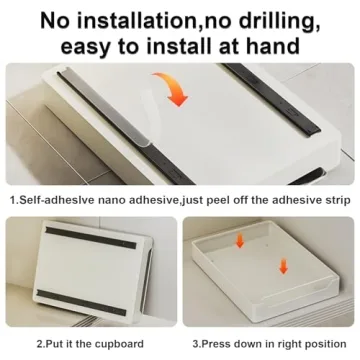 No installation,no drilling, easy to install at hand

1.Self-adheslve nano adhesive,just peel off the adhesive strip

2.Put it the cupboard

3.Press down in right position