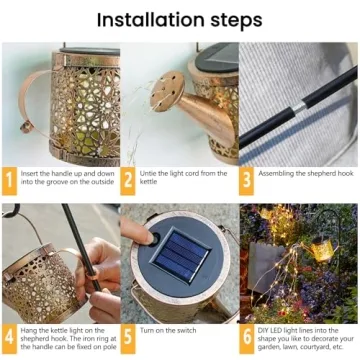 Installation steps

1 Insert the handle up and down into the groove on the outside

2 Untie the light cord from the kettle

3 Assembling the shepherd hook

4 Hang the kettle light on the shepherd hook. The iron ring at the handle can be fixed on pole

5 Turn on the switch

6 DIY LED light lines into the shape you like to decorate your garden, lawn, courtyard, etc.