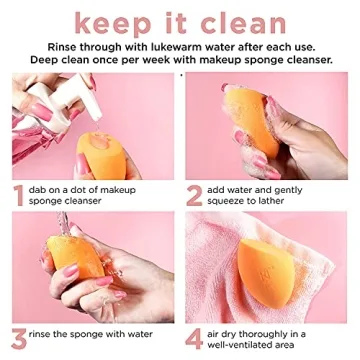 keep it clean

Rinse through with lukewarm water after each use. Deep clean once per week with makeup sponge cleanser.

1 dab on a dot of makeup sponge cleanser

2 add water and gently squeeze to lather

3 rinse the sponge with water

4 air dry thoroughly in a well-ventilated area