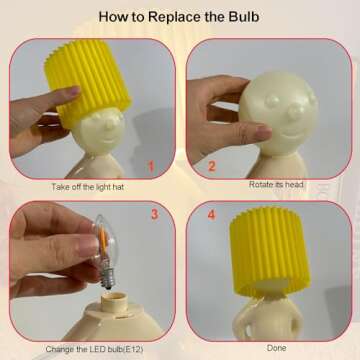 How to Replace the Bulb

1

Take off the light hat

2

Rotate its head

3

Change the LED bulb(E12)

4

Done