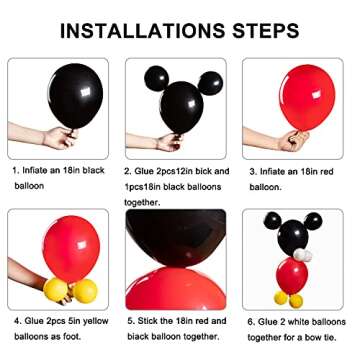 INSTALLATIONS STEPS

1. Infiate an 18in black balloon

2. Glue 2pcs12in bick and 1pcs18in black balloons together.

3. Infiate an 18in red balloon.

4. Glue 2pcs 5in yellow balloons as foot.

5. Stick the 18in red and black balloon together.

6. Glue 2 white balloons together for a bow tie.