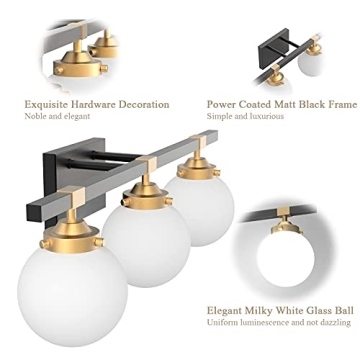 Exquisite Hardware Decoration
Noble and elegant

Power Coated Matt Black Frame
Simple and luxurious

Elegant Milky White Glass Ball
Uniform luminescence and not dazzling