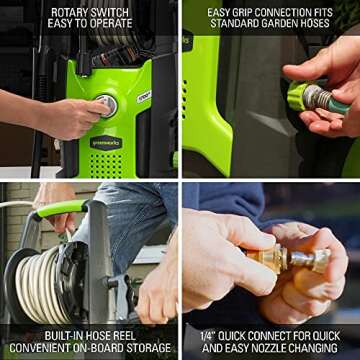 ROTARY SWITCH
EASY TO OPERATE

EASY GRIP CONNECTION FITS
STANDARD GARDEN HOSES

greenworks

BUILT-IN HOSE REEL
CONVENIENT ON-BOARD STORAGE

1/4" QUICK CONNECT FOR QUICK
AND EASY NOZZLE CHANGING