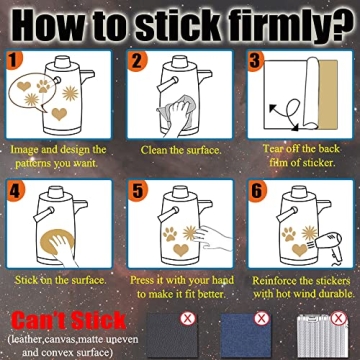 How to stick firmly?

1

Image and design the patterns you want.

2

Clean the surface.

3

Tear off the back film of sticker.

4

Stick on the surface.

5

Press it with your hand to make it fit better.

6

Reinforce the stickers with hot wind durable.

Can't Stick
(leather,canvas,matte uneven and convex surface)