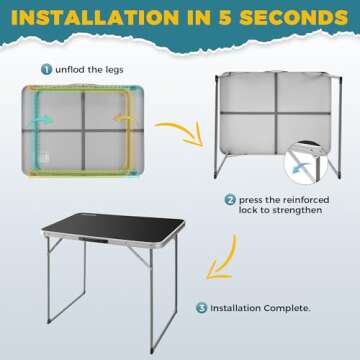 INSTALLATION IN 5 SECONDS

1 unflod the legs

2 press the reinforced lock to strengthen

3 Installation Complete.