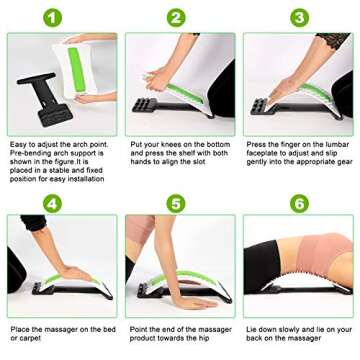 1

Easy to adjust the arch point. Pre-bending arch support is shown in the figure.It is placed in a stable and fixed position for easy installation

2

Put your knees on the bottom and press the shelf with both hands to align the slot

3

Press the finger on the lumbar faceplate to adjust and slip gently into the appropriate gear

4

Place the massager on the bed or carpet

5

Point the end of the massager product towards the hip

6

Lie down slowly and lie on your back on the massager