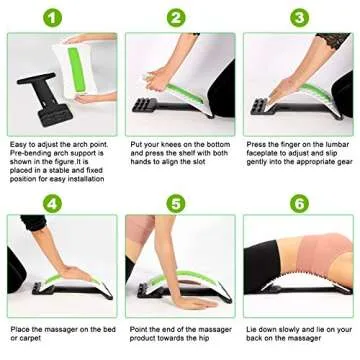 1

Easy to adjust the arch point. Pre-bending arch support is shown in the figure.It is placed in a stable and fixed position for easy installation

2

Put your knees on the bottom and press the shelf with both hands to align the slot

3

Press the finger on the lumbar faceplate to adjust and slip gently into the appropriate gear

4

Place the massager on the bed or carpet

5

Point the end of the massager product towards the hip

6

Lie down slowly and lie on your back on the massager