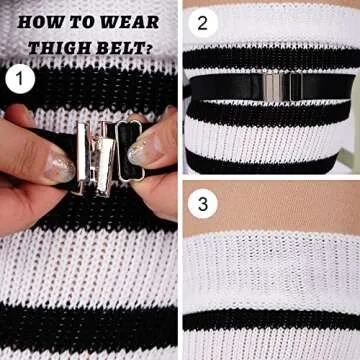 HOW TO WEAR THIGH BELT?

1

2

3