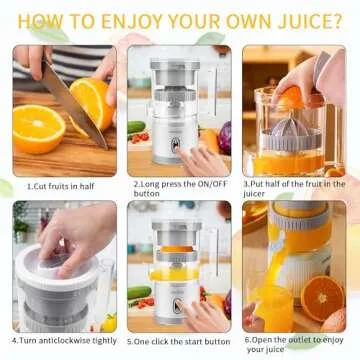 HOW TO ENJOY YOUR OWN JUICE?

1.Cut fruits in half

2.Long press the ON/OFF button

3.Put half of the fruit in the juicer

4.Turn anticlockwise tightly

5.One click the start button

6.Open the outlet to enjoy your juice