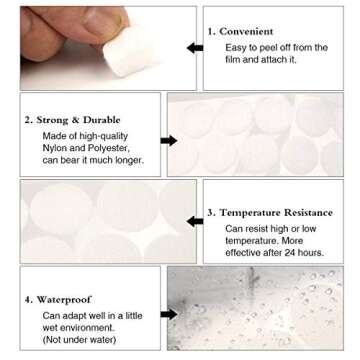 1. Convenient

Easy to peel off from the film and attach it.

2. Strong & Durable

Made of high-quality Nylon and Polyester, can bear it much longer.

3. Temperature Resistance

Can resist high or low temperature. More effective after 24 hours.

4. Waterproof

Can adapt well in a little wet environment. (Not under water)