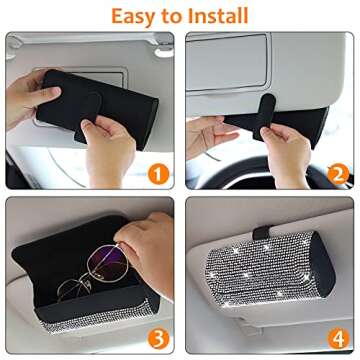 Easy to Install

1

2

3

4