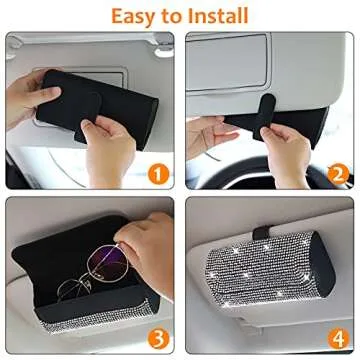 Easy to Install

1

2

3

4