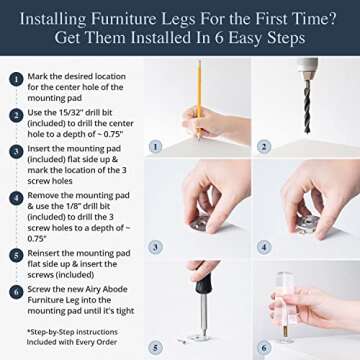 Installing Furniture Legs For the First Time?
Get Them Installed In 6 Easy Steps

1 Mark the desired location for the center hole of the mounting pad

2 Use the 15/32" drill bit (included) to drill the center hole to a depth of ~ 0.75"

3 Insert the mounting pad (included) flat side up & mark the location of the 3 screw holes

4 Remove the mounting pad & use the 1/8" drill bit (included) to drill the 3 screw holes to a depth of ~ 0.75"

5 Reinsert the mounting pad flat side up & insert the screws (included)

6 Screw the new Airy Abode Furniture Leg into the mounting pad until it's tight

*Step-by-Step Instructions Included with Every Order

1

2

3

4

5

6