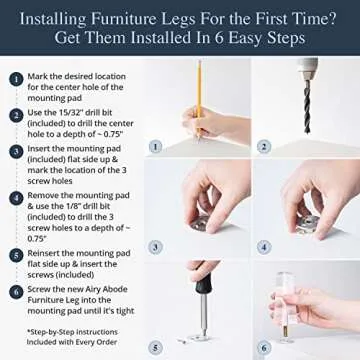 Installing Furniture Legs For the First Time?
Get Them Installed In 6 Easy Steps

1 Mark the desired location for the center hole of the mounting pad

2 Use the 15/32" drill bit (included) to drill the center hole to a depth of ~ 0.75"

3 Insert the mounting pad (included) flat side up & mark the location of the 3 screw holes

4 Remove the mounting pad & use the 1/8" drill bit (included) to drill the 3 screw holes to a depth of ~ 0.75"

5 Reinsert the mounting pad flat side up & insert the screws (included)

6 Screw the new Airy Abode Furniture Leg into the mounting pad until it's tight

*Step-by-Step Instructions Included with Every Order

1

2

3

4

5

6