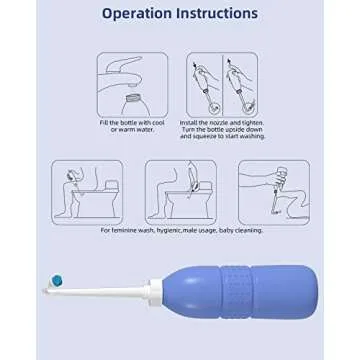 Operation Instructions

Fill the bottle with cool or warm water.

Install the nozzle and tighten. Turn the bottle upside down and squeeze to start washing.

For feminine wash, hygienic,male usage, baby cleaning.