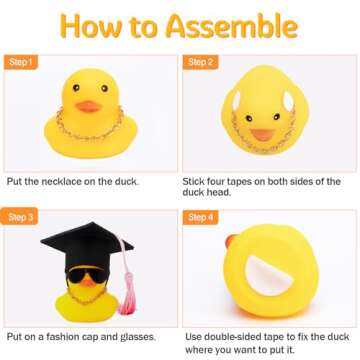 How to Assemble

Step 1

Put the necklace on the duck.

Step 2

Stick four tapes on both sides of the duck head.

Step 3

Put on a fashion cap and glasses.

Step 4

Use double-sided tape to fix the duck where you want to put it.