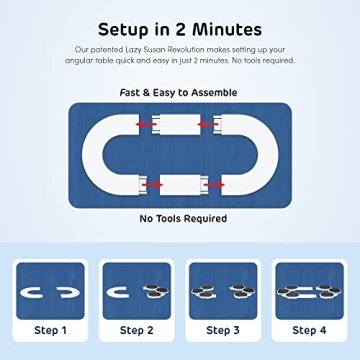 Setup in 2 Minutes

Our patented Lazy Susan Revolution makes setting up your angular table quick and easy in just 2 minutes. No tools required.

Fast & Easy to Assemble

No Tools Required

Step 1

Step 2

Step 3

Step 4