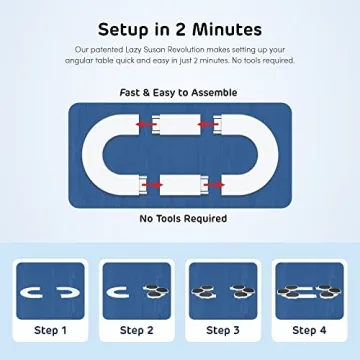 Setup in 2 Minutes

Our patented Lazy Susan Revolution makes setting up your angular table quick and easy in just 2 minutes. No tools required.

Fast & Easy to Assemble

No Tools Required

Step 1

Step 2

Step 3

Step 4