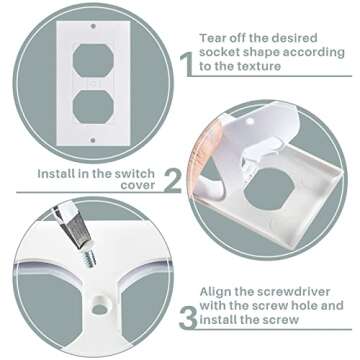 1 Tear off the desired socket shape according to the texture

Install in the switch cover 2

3 Align the screwdriver with the screw hole and install the screw