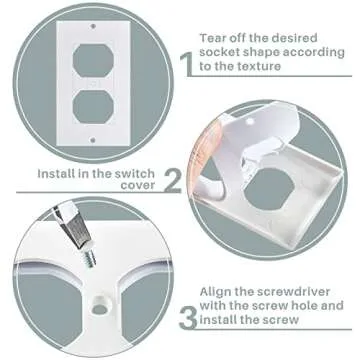 1 Tear off the desired socket shape according to the texture

Install in the switch cover 2

3 Align the screwdriver with the screw hole and install the screw