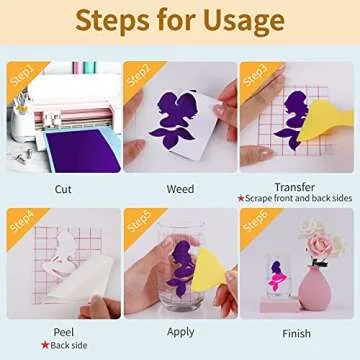 Steps for Usage

Step1

Cut

Step2

Weed

Step3

Transfer
★Scrape front and back sides

Step4

Peel
★Back side

Step5

Apply

Step6

Finish