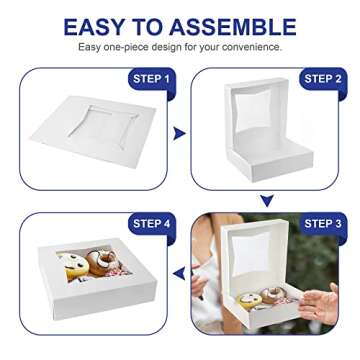 EASY TO ASSEMBLE
Easy one-piece design for your convenience.

STEP 1

STEP 2

STEP 3

STEP 4