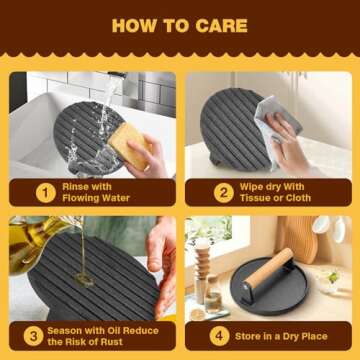 HOW TO CARE

1 Rinse with Flowing Water

2 Wipe dry With Tissue or Cloth

3 Season with Oil Reduce the Risk of Rust

4 Store in a Dry Place