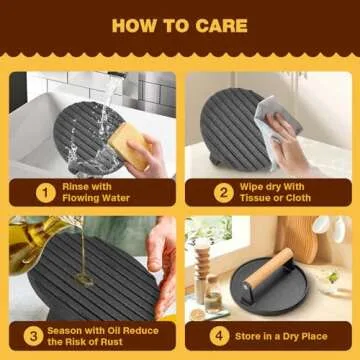 HOW TO CARE

1 Rinse with Flowing Water

2 Wipe dry With Tissue or Cloth

3 Season with Oil Reduce the Risk of Rust

4 Store in a Dry Place