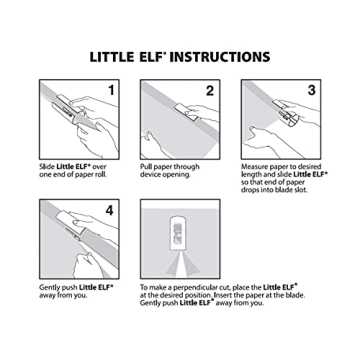 LITTLE ELF® INSTRUCTIONS

1

Slide Little ELF® over one end of paper roll.

2

Pull paper through device opening.

3

Measure paper to desired length and slide Little ELF® so that end of paper drops into blade slot.

4

Gently push Little ELF® away from you.

ELF

To make a perpendicular cut, place the Little ELF® at the desired position. Insert the paper at the blade. Gently push Little ELF® away from you.