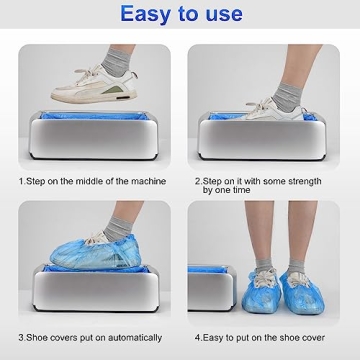 Easy to use

1.Step on the middle of the machine

2.Step on it with some strength by one time

3.Shoe covers put on automatically

4.Easy to put on the shoe cover