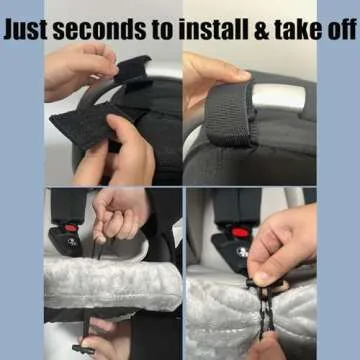 Just seconds to install & take off