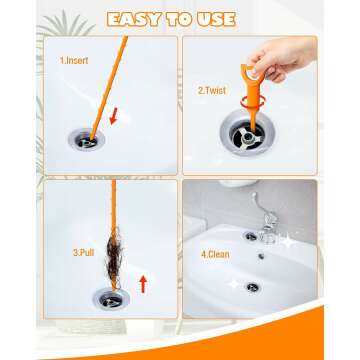 EASY TO USE

1.Insert

2.Twist

3.Pull

4.Clean